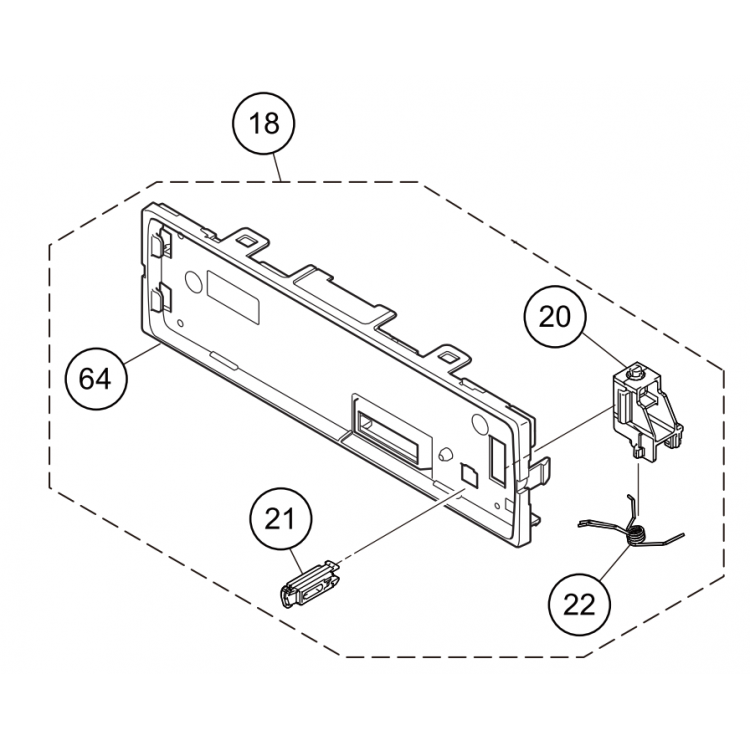 18
20
64
21
22